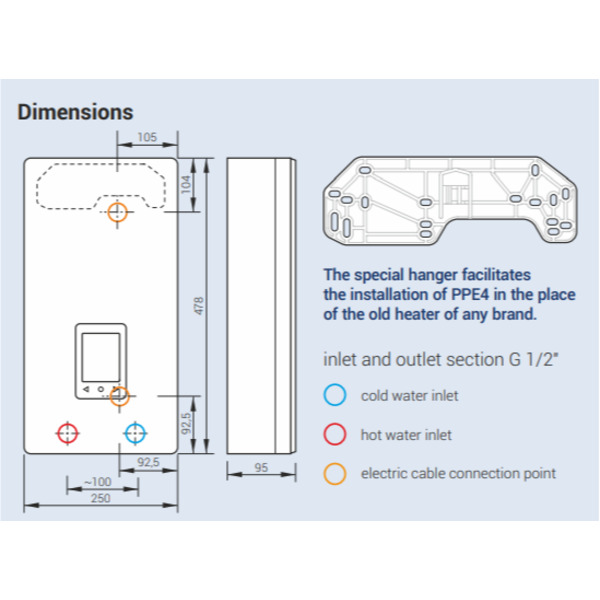 Dimensions

105

104

478

92,5

92,5

~100

250

95

The special hanger facilitates the installation of PPE4 in the place of the old heater of any brand.

inlet and outlet section G 1/2"

cold water inlet

hot water inlet

electric cable connection point